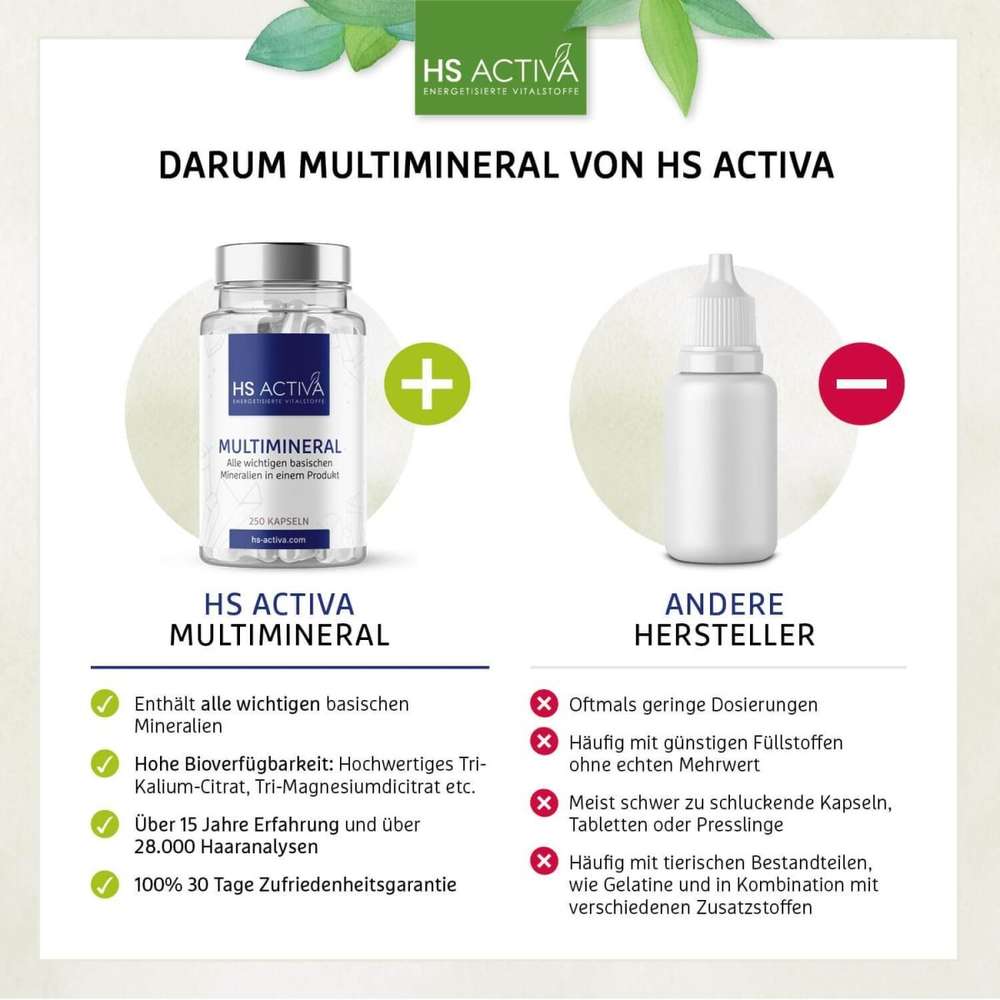 HS ACTIVA
ENERGETISIERTE VITALSTOFFE

DARUM MULTIMINERAL VON HS ACTIVA

HS ACTIVA
ENERGETISIERTE VITALSTOFFE
MULTIMINERAL
Alle wichtigen basischen Mineralien in einem Produkt
250 KAPSELN
hs-activa.com

HS ACTIVA
MULTIMINERAL

Enthält alle wichtigen basischen Mineralien

Hohe Bioverfügbarkeit: Hochwertiges Tri-Kalium-Citrat, Tri-Magnesiumdicitrat etc.

Über 15 Jahre Erfahrung und über 28.000 Haaranalysen

100% 30 Tage Zufriedenheitsgarantie

ANDERE
HERSTELLER

Oftmals geringe Dosierungen

Häufig mit günstigen Füllstoffen ohne echten Mehrwert

Meist schwer zu schluckende Kapseln, Tabletten oder Presslinge

Häufig mit tierischen Bestandteilen, wie Gelatine und in Kombination mit verschiedenen Zusatzstoffen